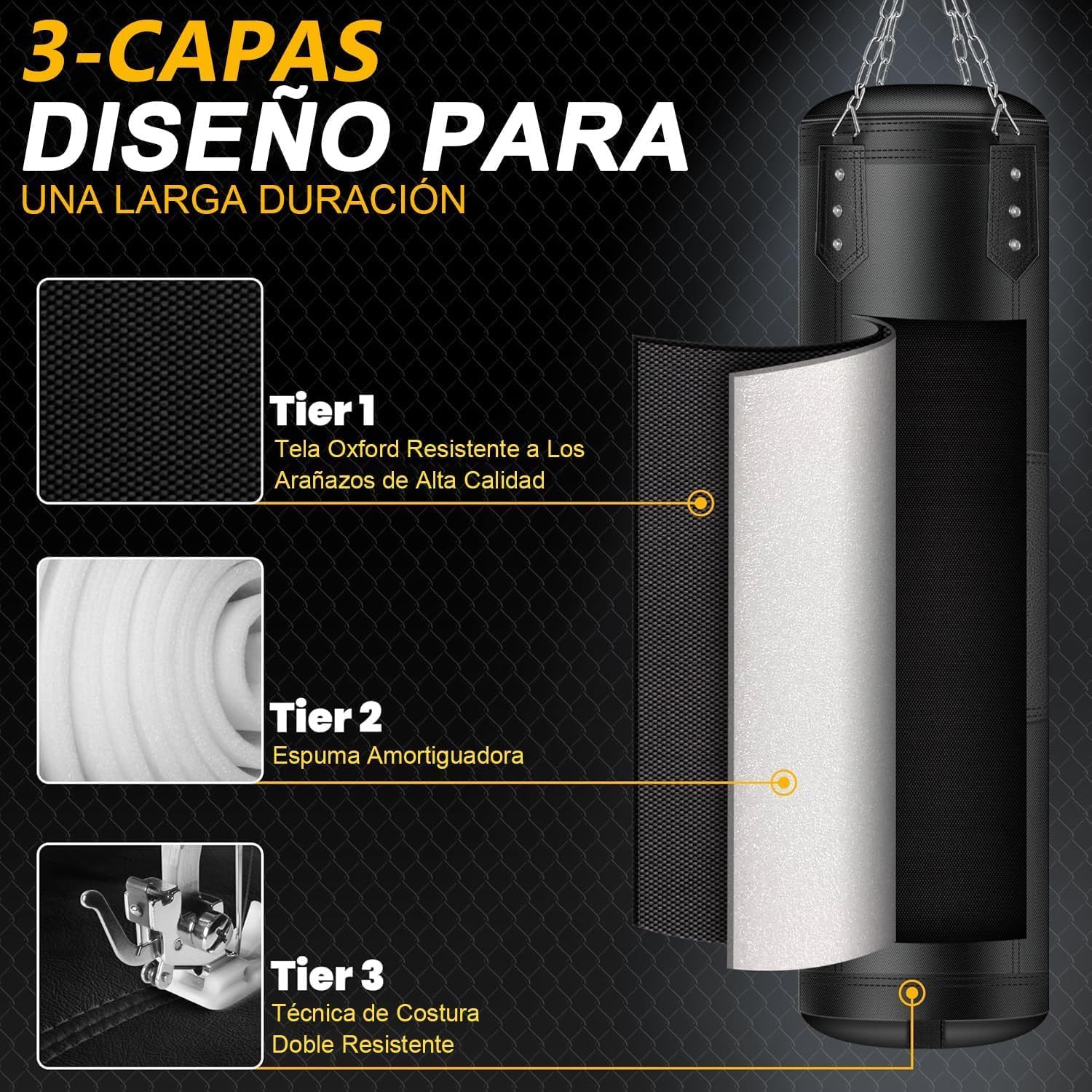 3-CAPAS
DISEÑO PARA
UNA LARGA DURACIÓN

Tier 1
Tela Oxford Resistente a Los Arañazos de Alta Calidad

Tier 2
Espuma Amortiguadora

Tier 3
Técnica de Costura Doble Resistente